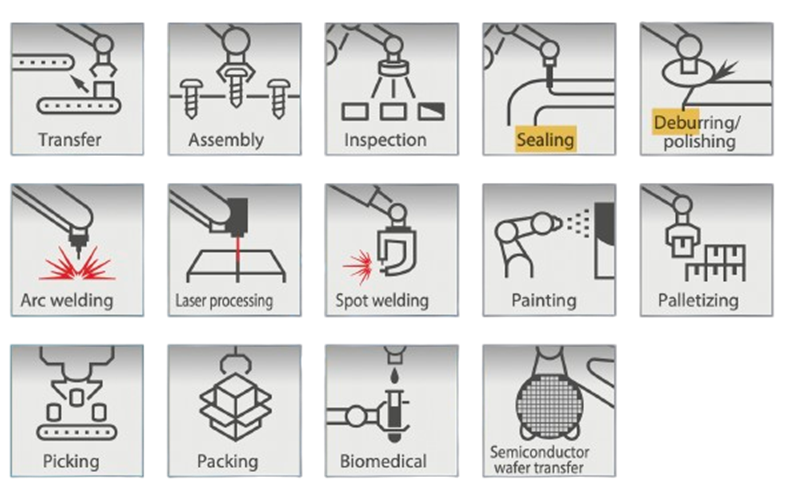 Transfer

Assembly

Inspection

Sealing

Deburring/ polishing

Arc welding

Laser processing

Spot welding

Painting

Palletizing

Picking

Packing

Biomedical

Semiconductor wafer transfer